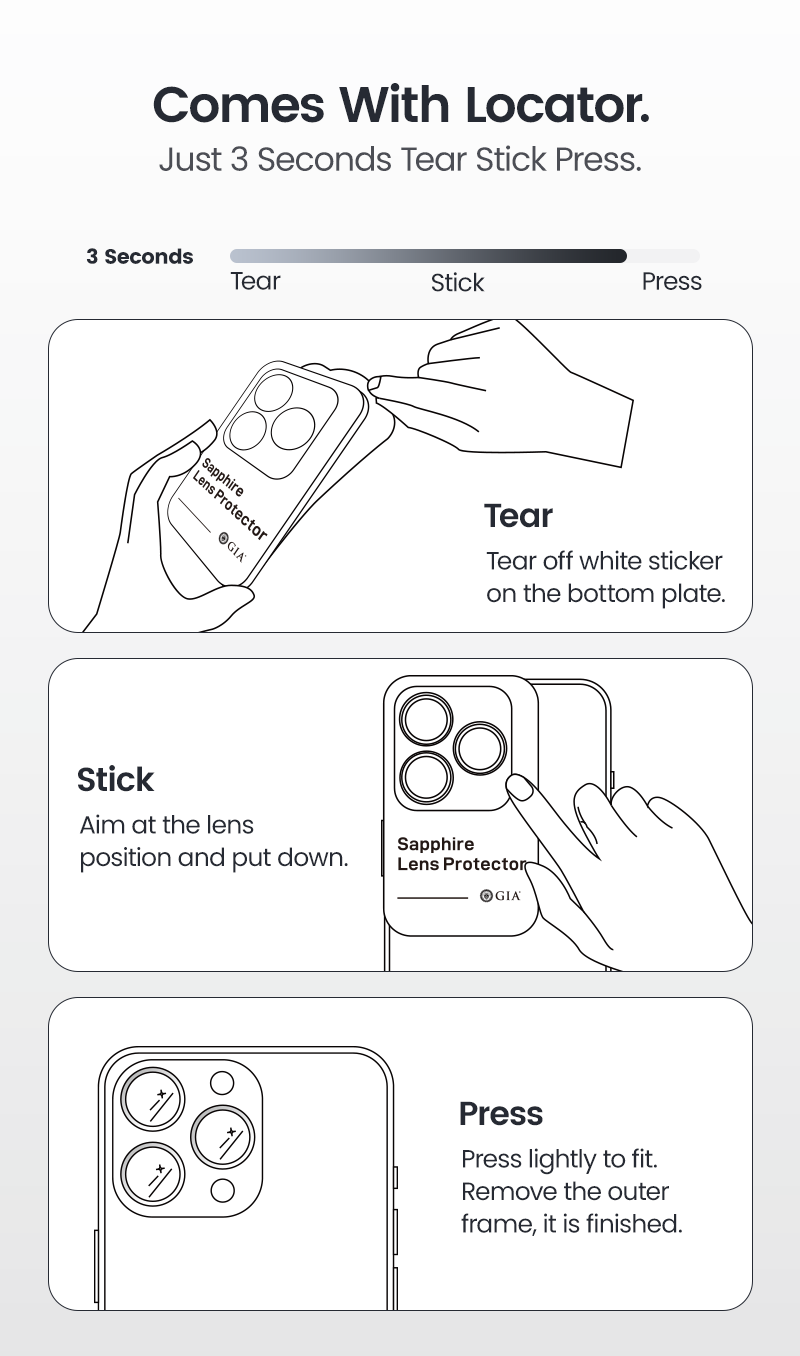 Comes With Locator.
Just 3 Seconds Tear Stick Press.

3 Seconds
Tear
Stick
Press

Sapphire
Lens Protector
GIA

Tear
Tear off white sticker on the bottom plate.

Stick
Aim at the lens position and put down.

Sapphire
Lens Protector
GIA

Press
Press lightly to fit. Remove the outer frame, it is finished.